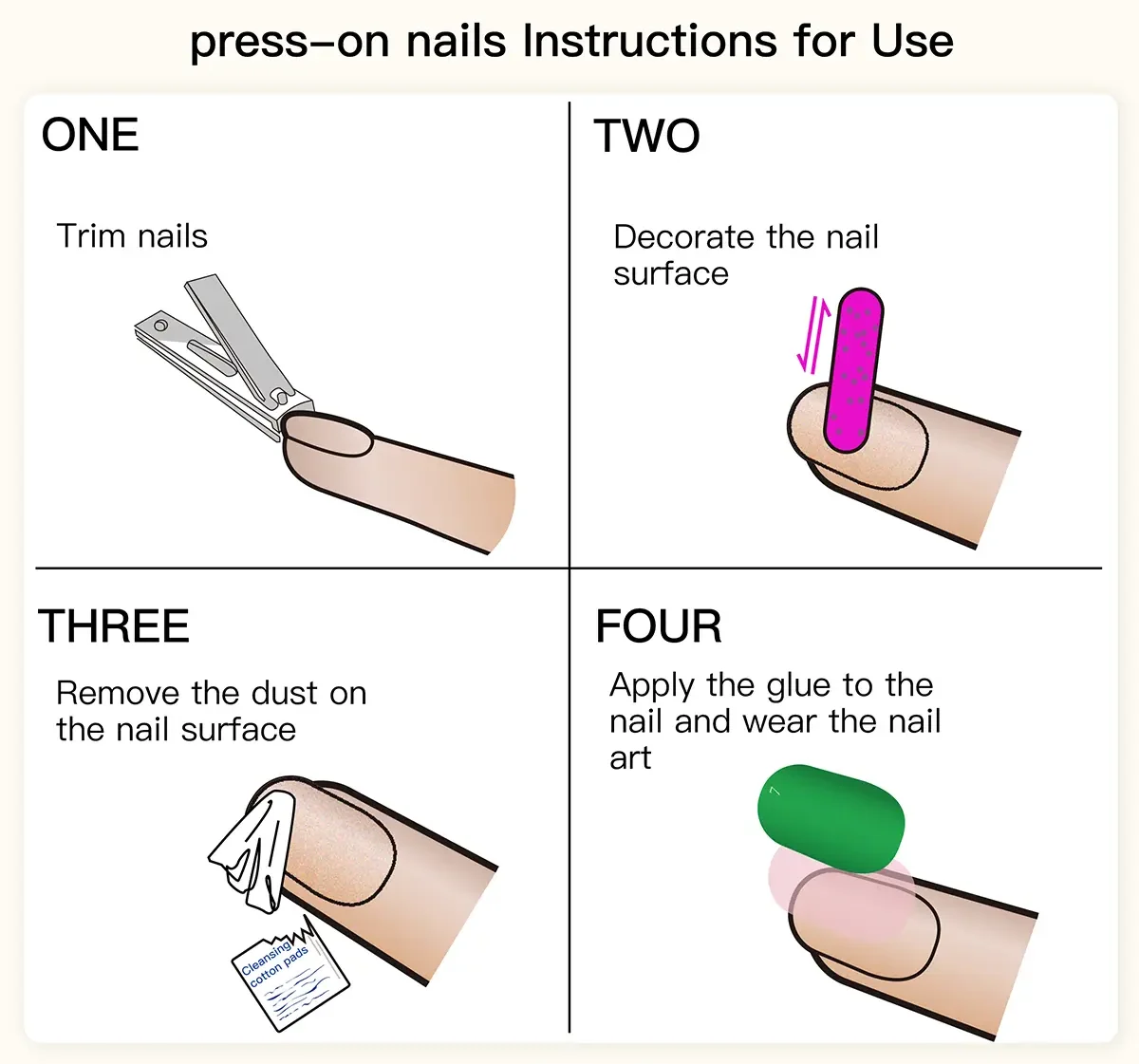 press–on nails Instructions for Use

ONE

Trim nails

TWO

Decorate the nail surface

THREE

Remove the dust on the nail surface

Cleansing cotton pads

FOUR

Apply the glue to the nail and wear the nail art